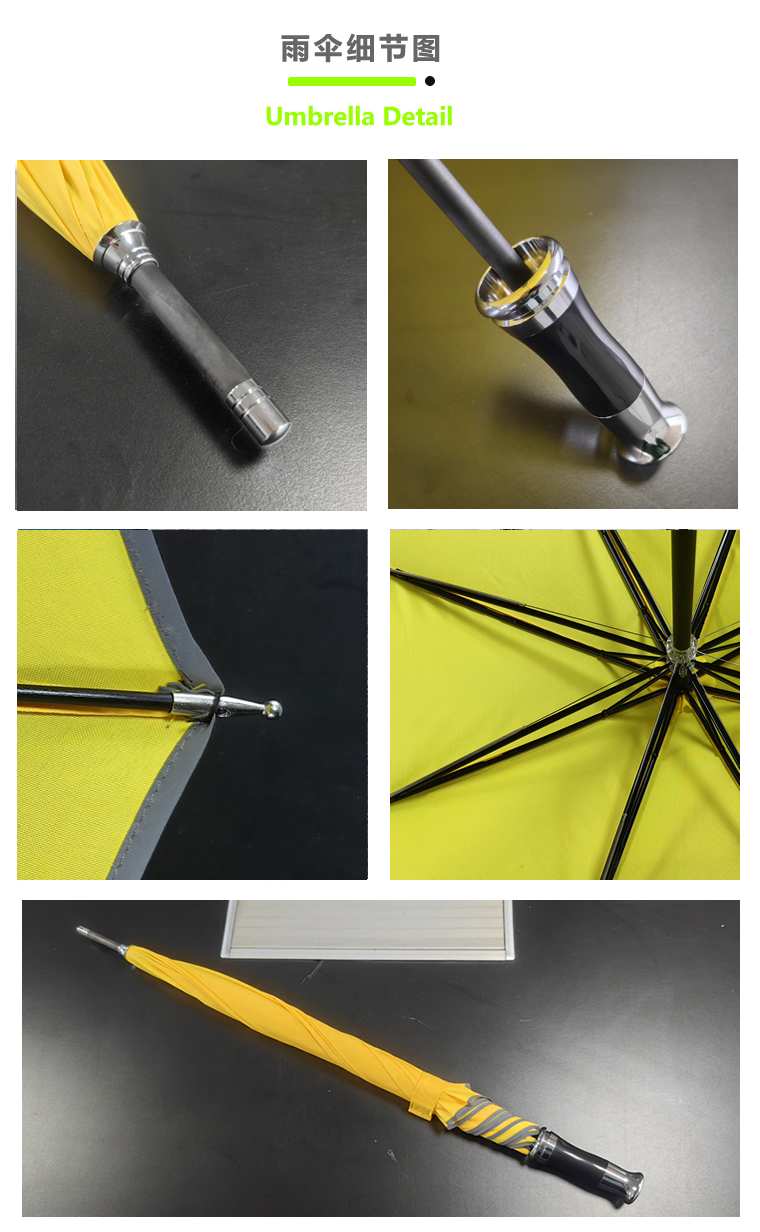 雨伞细节图

Umbrella Detail